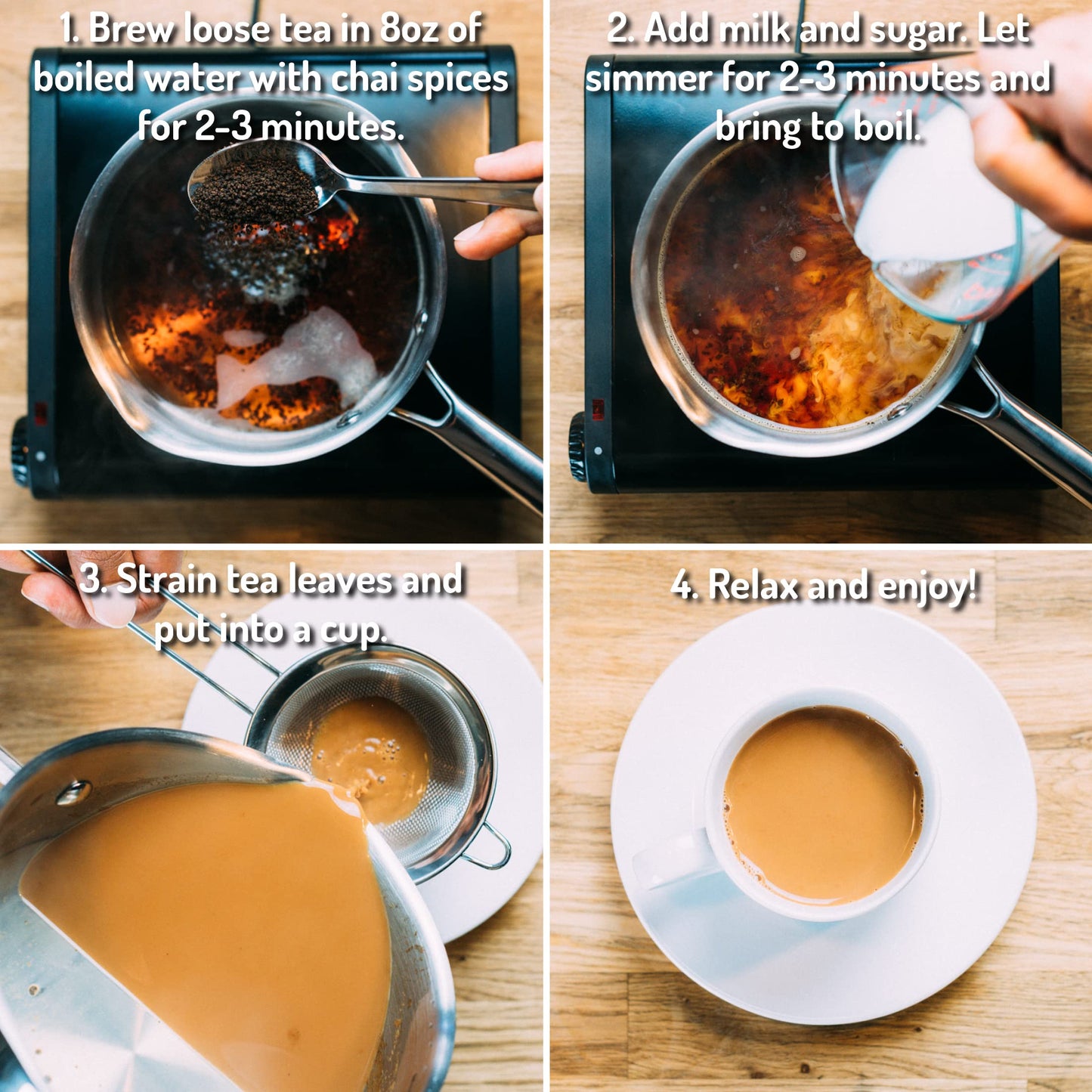 1. Brew loose tea in 8oz of boiled water with chai spices for 2-3 minutes.

2. Add milk and sugar. Let simmer for 2-3 minutes and bring to boil.

3. Strain tea leaves and put into a cup.

4. Relax and enjoy!