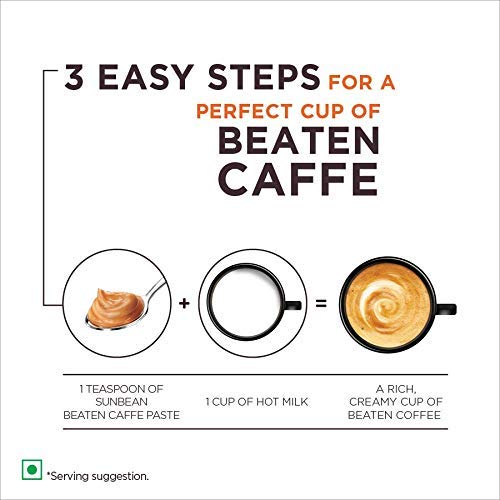 3 EASY STEPS FOR A PERFECT CUP OF BEATEN CAFFE

+

=

1 TEASPOON OF SUNBEAN BEATEN CAFFE PASTE

1 CUP OF HOT MILK

A RICH, CREAMY CUP OF BEATEN COFFEE

*Serving suggestion.